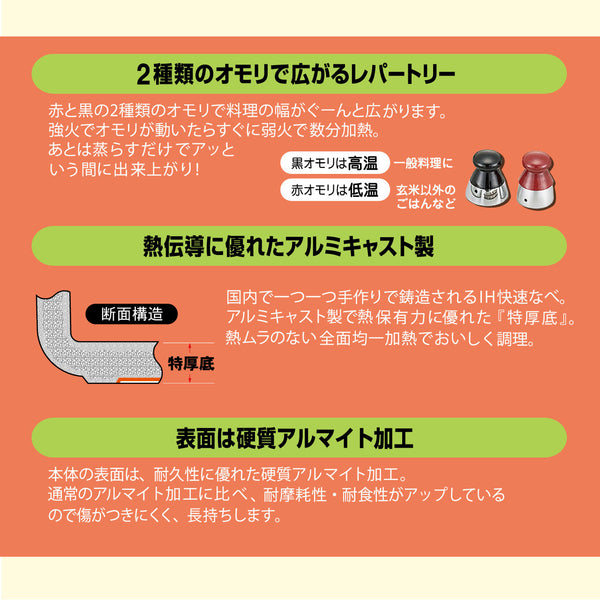 2種類のオモリで広がるレパートリー

赤と黒の2種類のオモリで料理の幅がぐーんと広がります。強火でオモリが動いたらすぐに弱火で数分加熱。あとは蒸らすだけでアッという間に出来上がり!

黒オモリは高温　一般料理に

赤オモリは低温　玄米以外のごはんなど

熱伝導に優れたアルミキャスト製

断面構造

特厚底

国内で一つ一つ手作りで鋳造されるIH快速なべ。アルミキャスト製で熱保有力に優れた『特厚底』。熱ムラのない全面均一加熱でおいしく調理。

表面は硬質アルマイト加工

本体の表面は、耐久性に優れた硬質アルマイト加工。通常のアルマイト加工に比べ、耐摩耗性・耐食性がアップしているので傷がつきにくく、長持ちします。