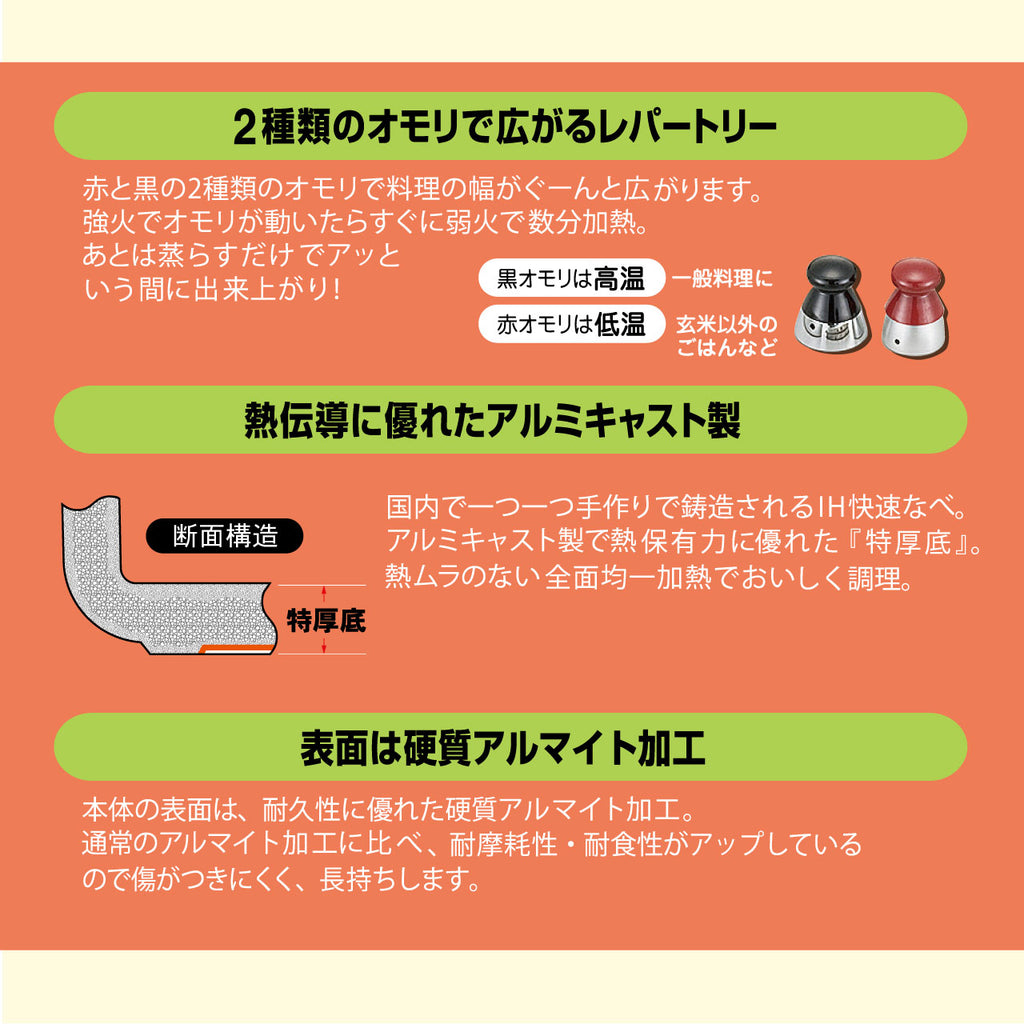 2種類のオモリで広がるレパートリー

赤と黒の2種類のオモリで料理の幅がぐーんと広がります。
強火でオモリが動いたらすぐに弱火で数分加熱。
あとは蒸らすだけでアッという間に出来上がり!

黒オモリは高温　一般料理に
赤オモリは低温　玄米以外のごはんなど

熱伝導に優れたアルミキャスト製

断面構造
特厚底

国内で一つ一つ手作りで鋳造されるIH快速なべ。
アルミキャスト製で熱保有力に優れた『特厚底』。
熱ムラのない全面均一加熱でおいしく調理。

表面は硬質アルマイト加工

本体の表面は、耐久性に優れた硬質アルマイト加工。
通常のアルマイト加工に比べ、耐摩耗性・耐食性がアップしているので傷がつきにくく、長持ちします。